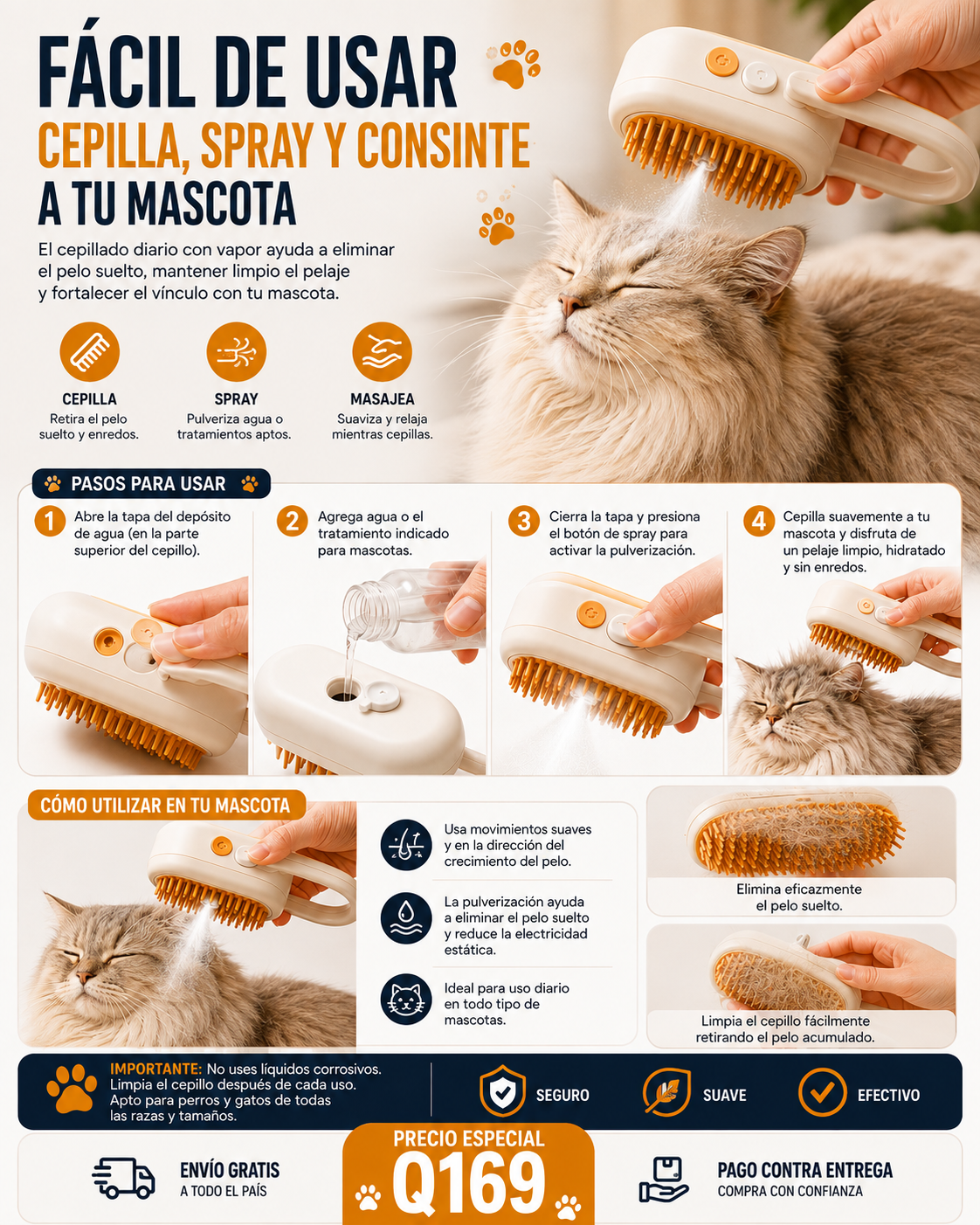 FÁCIL DE USAR
CEPILLA, SPRAY Y CONSINTE
A TU MASCOTA

El cepillado diario con vapor ayuda a eliminar el pelo suelto, mantener limpio el pelaje y fortalecer el vínculo con tu mascota.

CEPILLA
Retira el pelo suelto y enredos.

SPRAY
Pulveriza agua o tratamientos aptos.

MASAJEA
Suaviza y relaja mientras cepillas.

PASOS PARA USAR

1 Abre la tapa del depósito de agua (en la parte superior del cepillo).

2 Agrega agua o el tratamiento indicado para mascotas.

3 Cierra la tapa y presiona el botón de spray para activar la pulverización.

4 Cepilla suavemente a tu mascota y disfruta de un pelaje limpio, hidratado y sin enredos.

CÓMO UTILIZAR EN TU MASCOTA

Usa movimientos suaves y en la dirección del crecimiento del pelo.

La pulverización ayuda a eliminar el pelo suelto y reduce la electricidad estática.

Ideal para uso diario en todo tipo de mascotas.

Elimina eficazmente el pelo suelto.

Limpia el cepillo fácilmente retirando el pelo acumulado.

IMPORTANTE: No uses líquidos corrosivos. Limpia el cepillo después de cada uso. Apto para perros y gatos de todas las razas y tamaños.

SEGURO
SUAVE
EFECTIVO

ENVÍO GRATIS
A TODO EL PAÍS

PRECIO ESPECIAL
Q169

PAGO CONTRA ENTREGA
COMPRA CON CONFIANZA